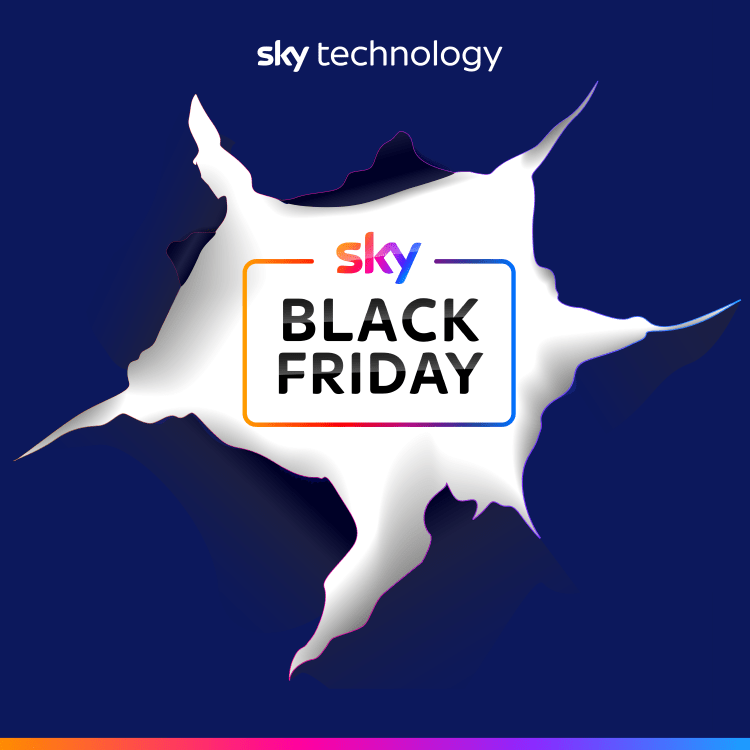 sky technology

sky
BLACK
FRIDAY